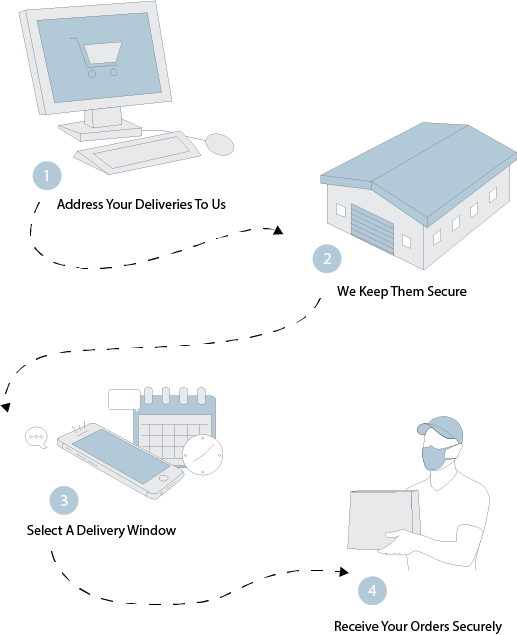 1
Address Your Deliveries To Us

2
We Keep Them Secure

3
Select A Delivery Window

4
Receive Your Orders Securely